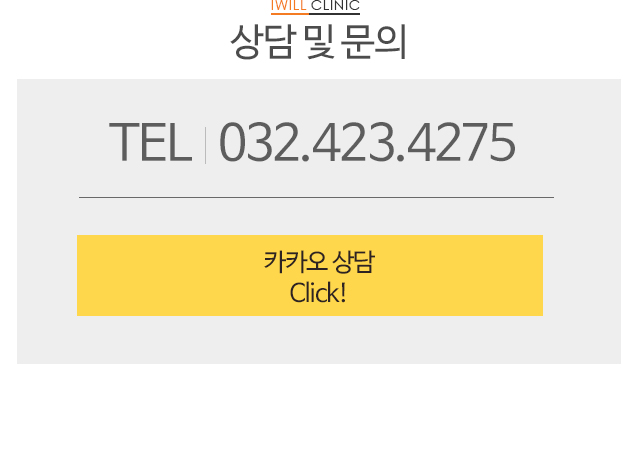 IWILL CLINIC
상담 및 문의

TEL | 032.423.4275

카카오 상담
Click!