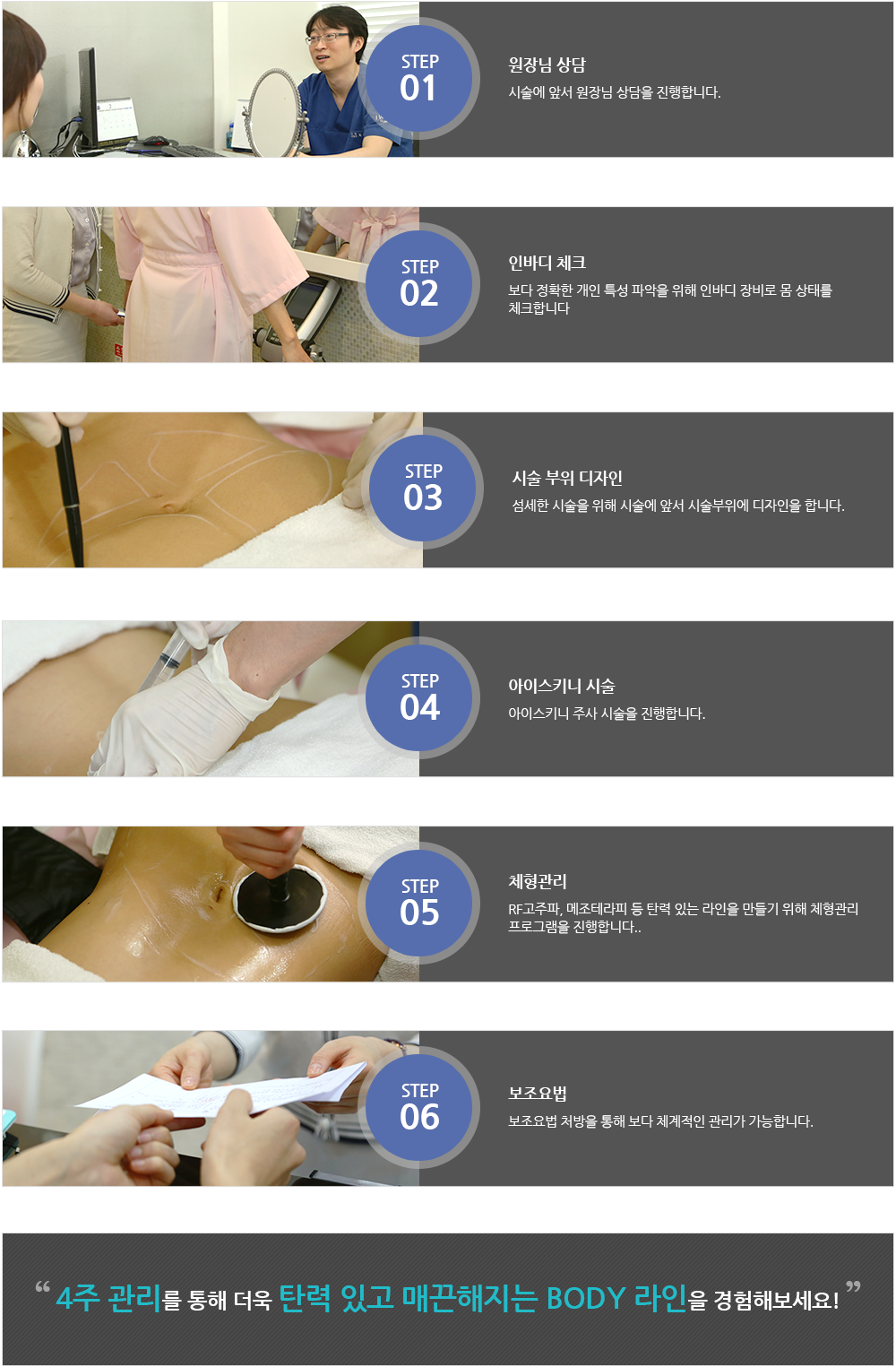 STEP
01

원장님 상담
시술에 앞서 원장님 상담을 진행합니다.

STEP
02

인바디 체크
보다 정확한 개인 특성 파악을 위해 인바디 장비로 몸 상태를 체크합니다

STEP
03

시술 부위 디자인
섬세한 시술을 위해 시술에 앞서 시술부위에 디자인을 합니다.

STEP
04

아이스키니 시술
아이스키니 주사 시술을 진행합니다.

STEP
05

체형관리
RF고주파, 메조테라피 등 탄력 있는 라인을 만들기 위해 체형관리 프로그램을 진행합니다..

STEP
06

보조요법
보조요법 처방을 통해 보다 체계적인 관리가 가능합니다.

“ 4주 관리를 통해 더욱 탄력 있고 매끈해지는 BODY 라인을 경험해보세요! ”